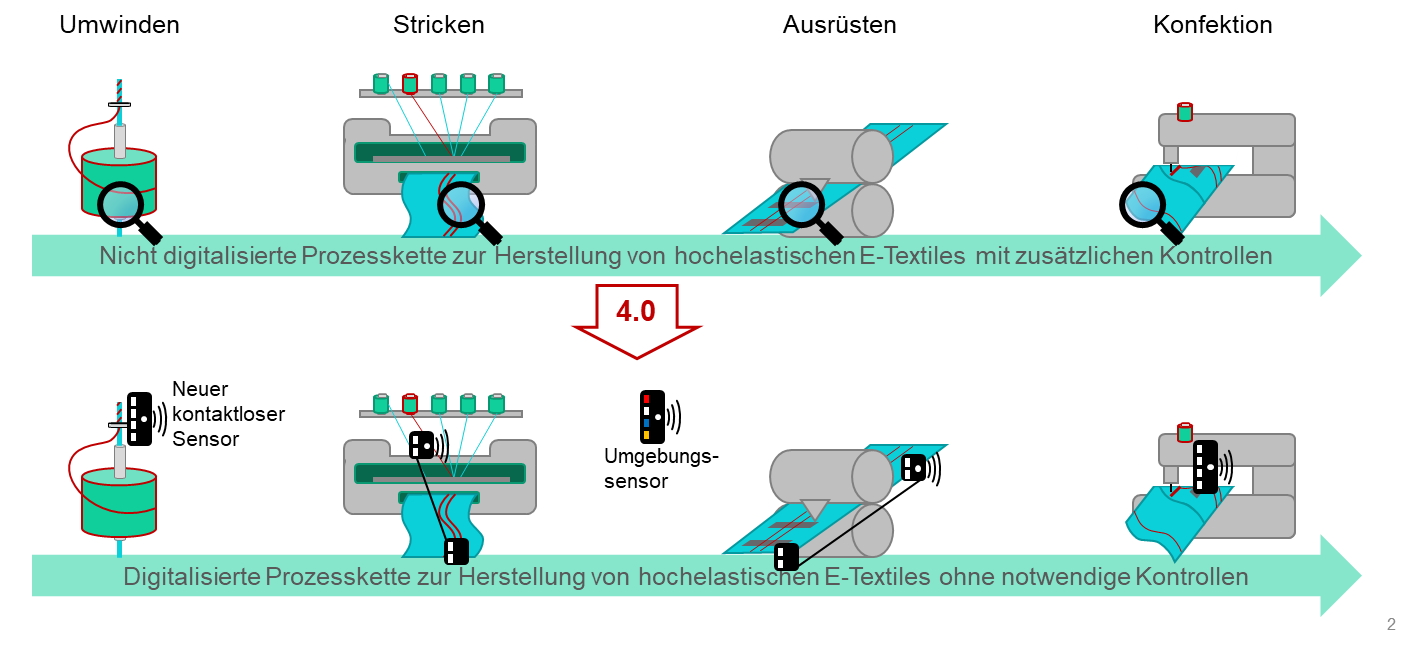 Umwinden Stricken Ausrüsten Konfektion

Nicht digitalisierte Prozesskette zur Herstellung von hochelastischen E-Textiles mit zusätzlichen Kontrollen

4.0

Neuer kontaktloser Sensor

Umgebungssensor

Digitalisierte Prozesskette zur Herstellung von hochelastischen E-Textiles ohne notwendige Kontrollen

2