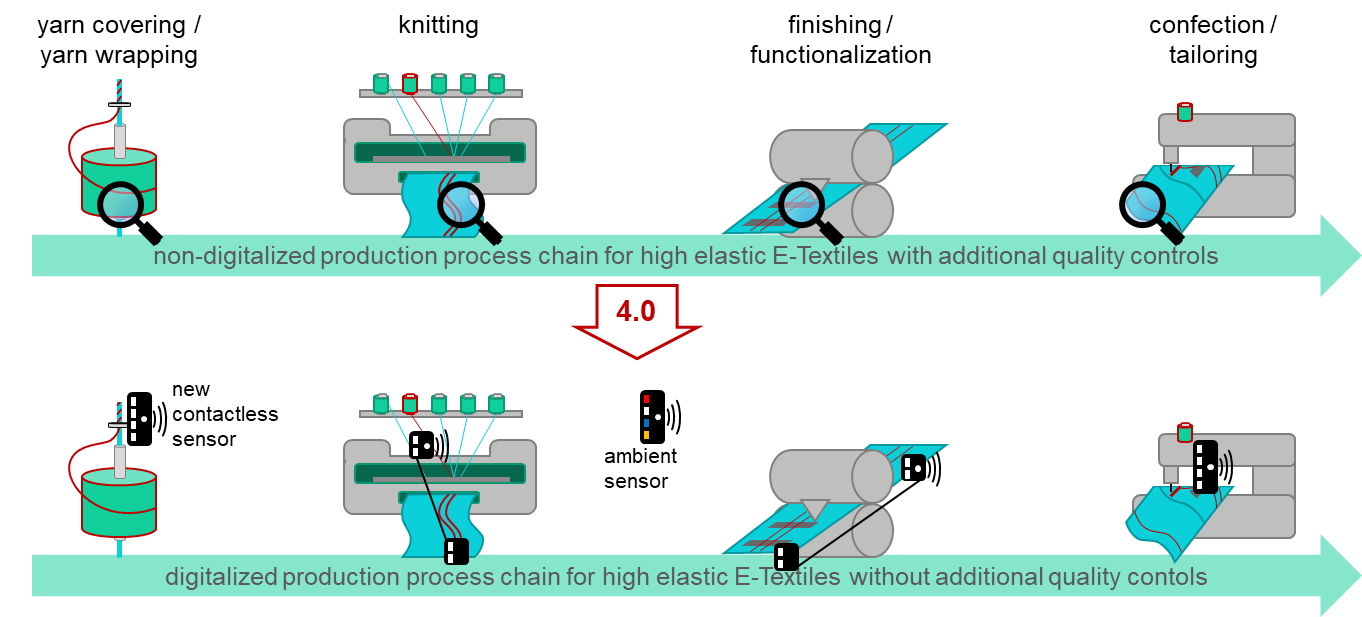 yarn covering / yarn wrapping

knitting

finishing / functionalization

confection / tailoring

non-digitalized production process chain for high elastic E-Textiles with additional quality controls

4.0

new contactless sensor

ambient sensor

digitalized production process chain for high elastic E-Textiles without additional quality contols